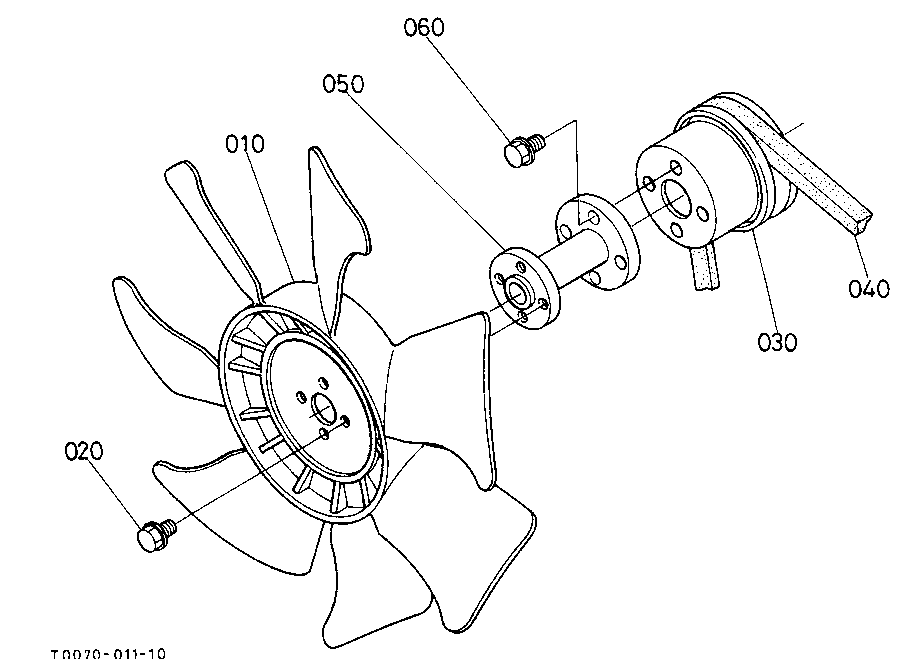 060
050
010
040
030
020
T0070-011-10